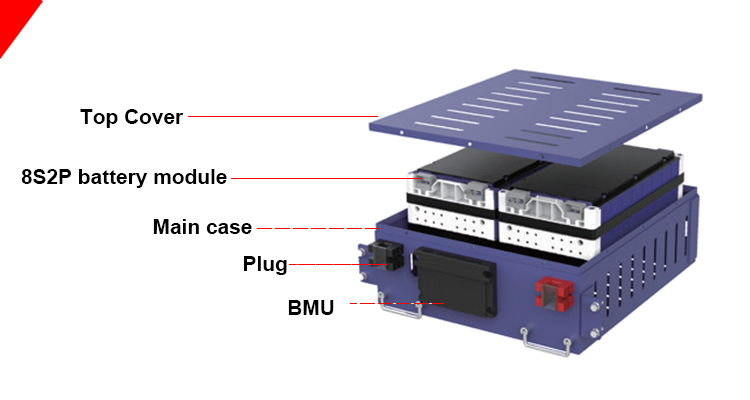 Top Cover

8S2P battery module

Main case

Plug

BMU